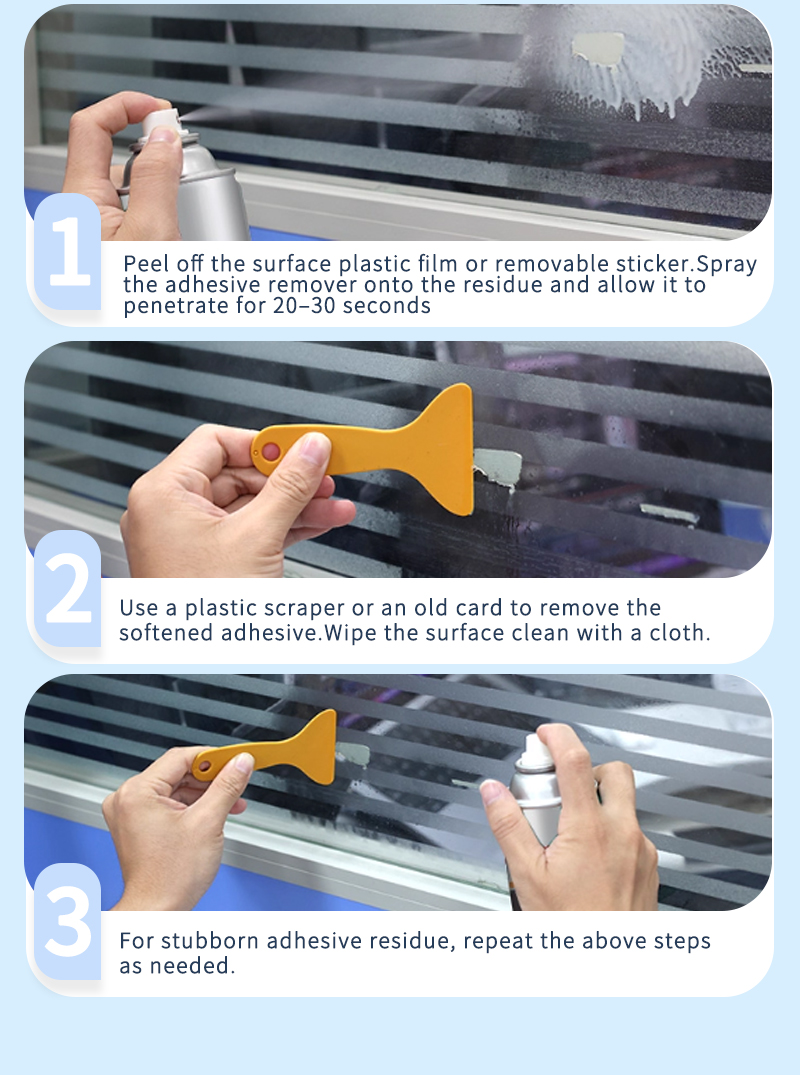 1

Peel off the surface plastic film or removable sticker.Spray the adhesive remover onto the residue and allow it to penetrate for 20–30 seconds

2

Use a plastic scraper or an old card to remove the softened adhesive.Wipe the surface clean with a cloth.

3

For stubborn adhesive residue, repeat the above steps as needed.