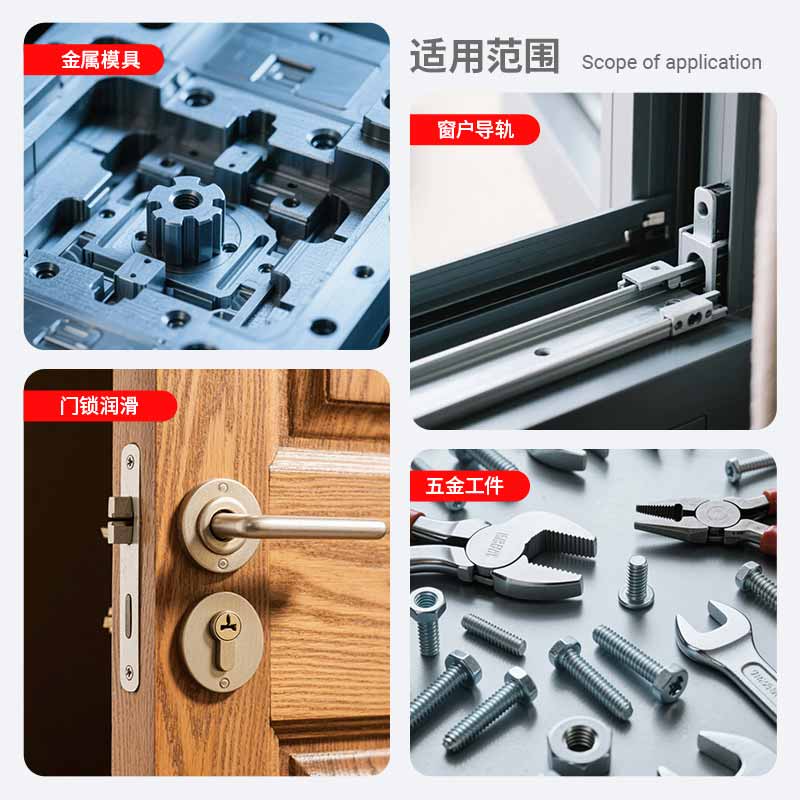 金属模具

适用范围 Scope of application

窗户导轨

门锁润滑

五金工件