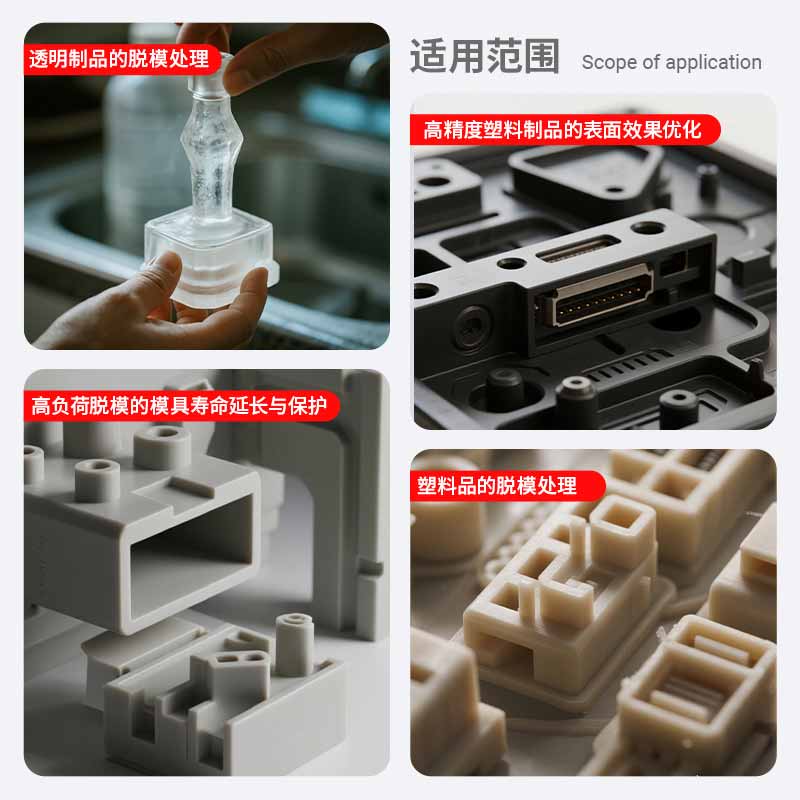 透明制品的脱模处理

适用范围 Scope of application

高精度塑料制品的表面效果优化

高负荷脱模的模具寿命延长与保护

塑料品的脱模处理