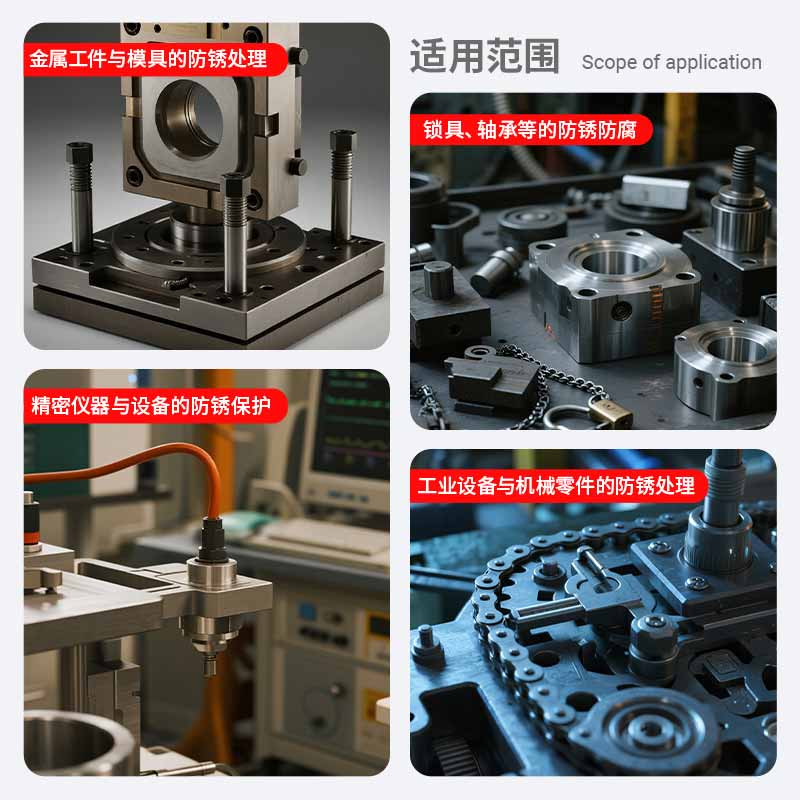 适用范围 Scope of application

金属工件与模具的防锈处理

锁具、轴承等的防锈防腐

精密仪器与设备的防锈保护

工业设备与机械零件的防锈处理