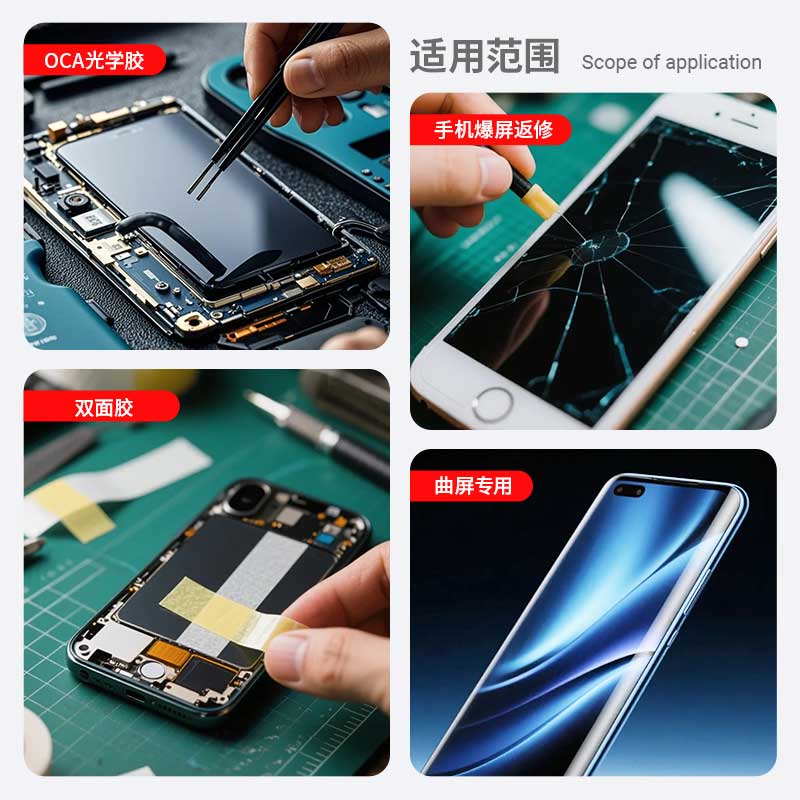 OCA光学胶

适用范围 Scope of application

手机爆屏返修

双面胶

曲屏专用