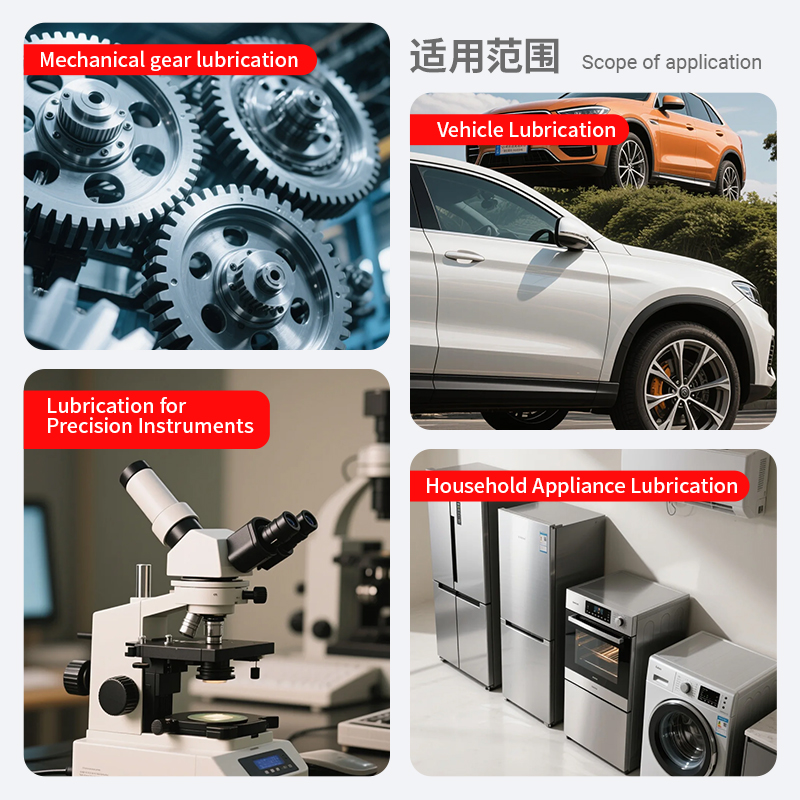 Mechanical gear lubrication

适用范围 Scope of application

Vehicle Lubrication

Lubrication for Precision Instruments

Household Appliance Lubrication