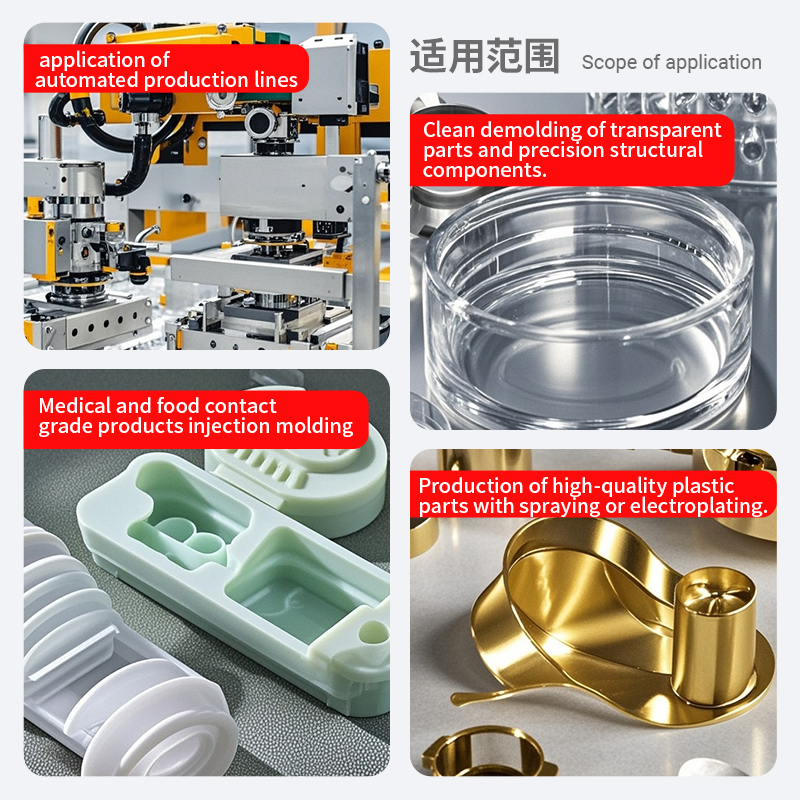 application of automated production lines

适用范围 Scope of application

Clean demolding of transparent parts and precision structural components.

Medical and food contact grade products injection molding

Production of high-quality plastic parts with spraying or electroplating.