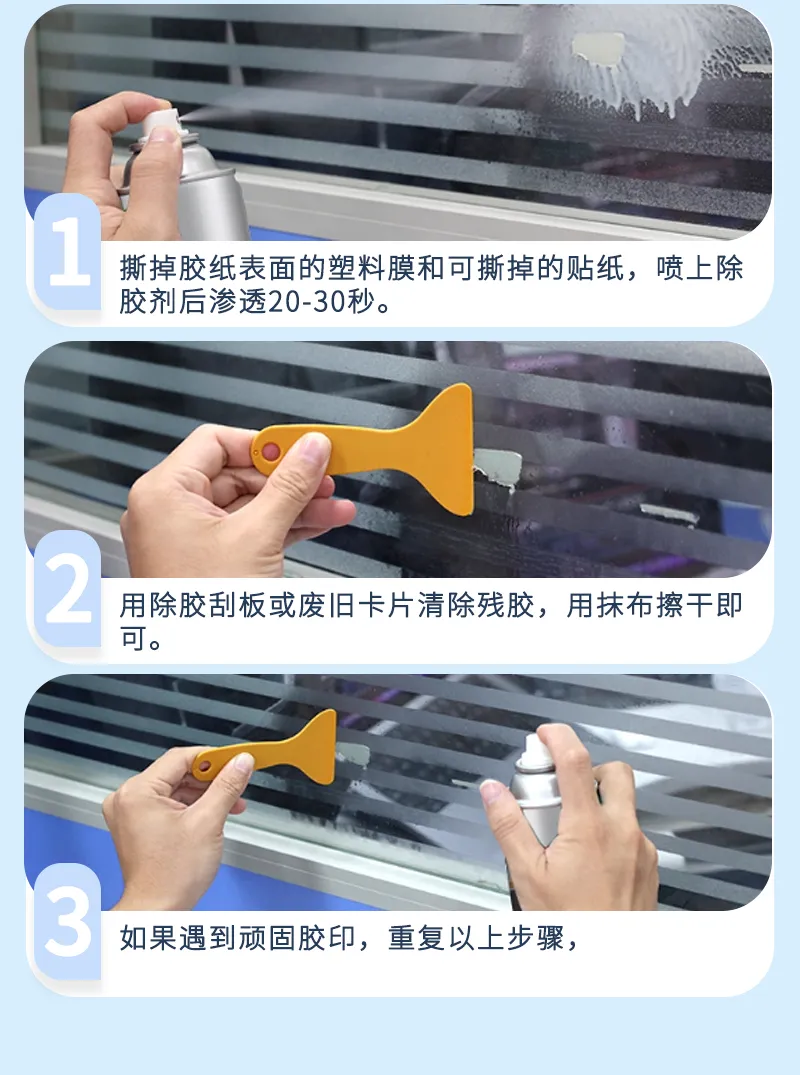 1
撕掉胶纸表面的塑料膜和可撕掉的贴纸，喷上除胶剂后渗透20-30秒。

2
用除胶刮板或废旧卡片清除残胶，用抹布擦干即可。

3
如果遇到顽固胶印，重复以上步骤，